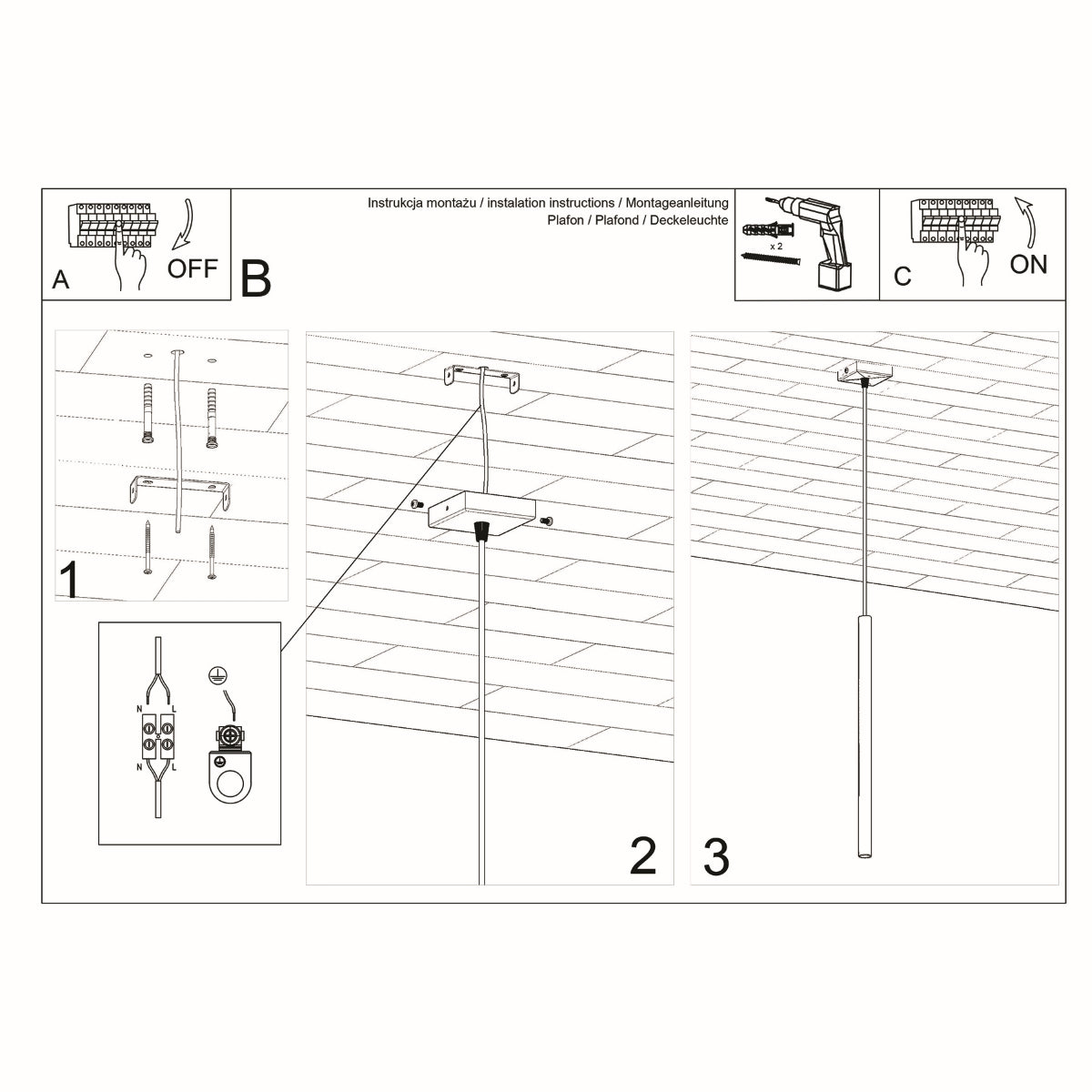 A OFF

B

Instrukcja montażu / instalation instructions / Montageanleitung
Plafon / Plafond / Deckeleuchte

x 2

C ON

1

N L

N L

2

3