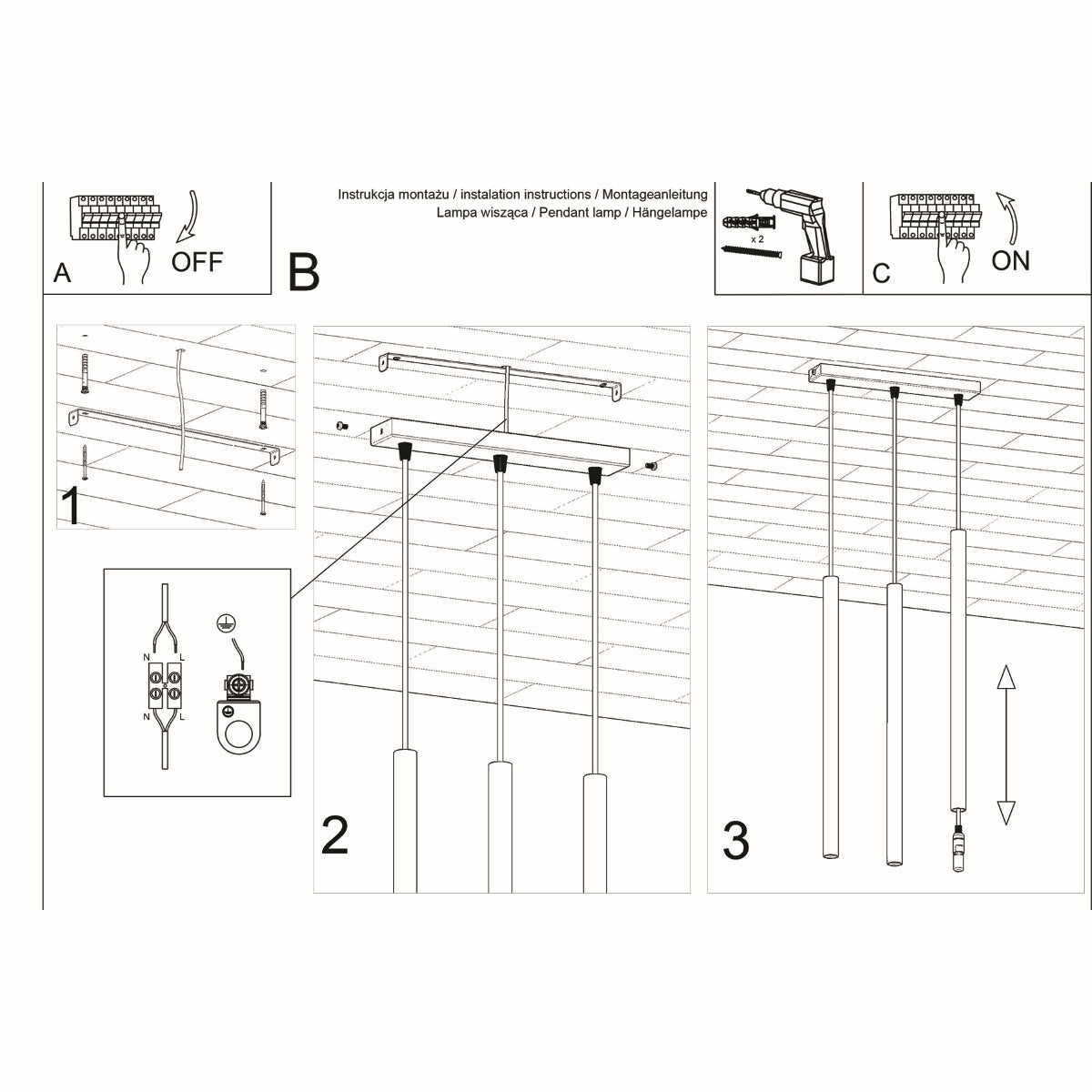 A OFF

B

Instrukcja montażu / instalation instructions / Montageanleitung
Lampa wisząca / Pendant lamp / Hängelampe

x 2

C ON

1

N L

N L

2

3