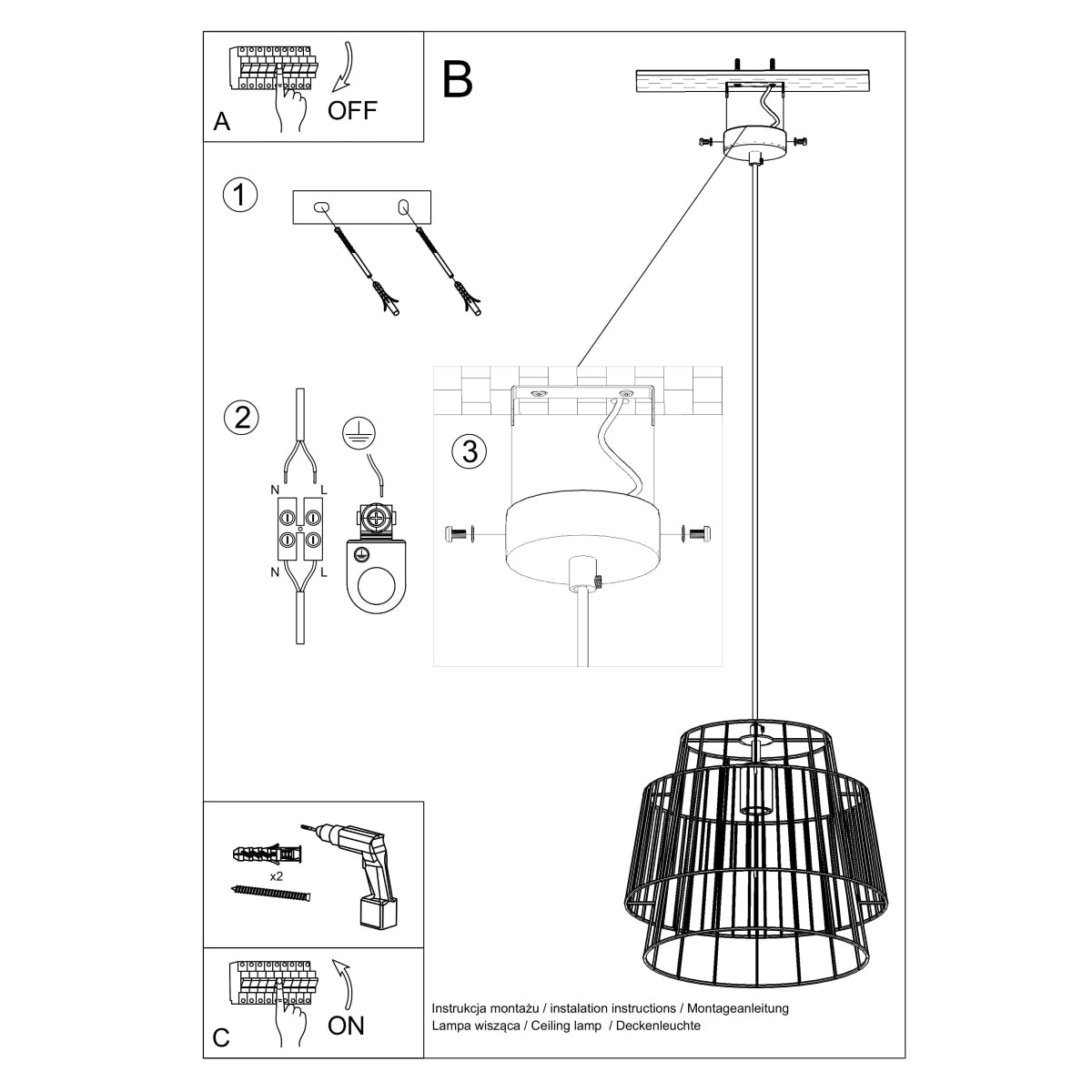 A
OFF

B

1

2

N L

N L

3

x2

C
ON

Instrukcja montażu / instalation instructions / Montageanleitung
Lampa wisząca / Ceiling lamp / Deckenleuchte