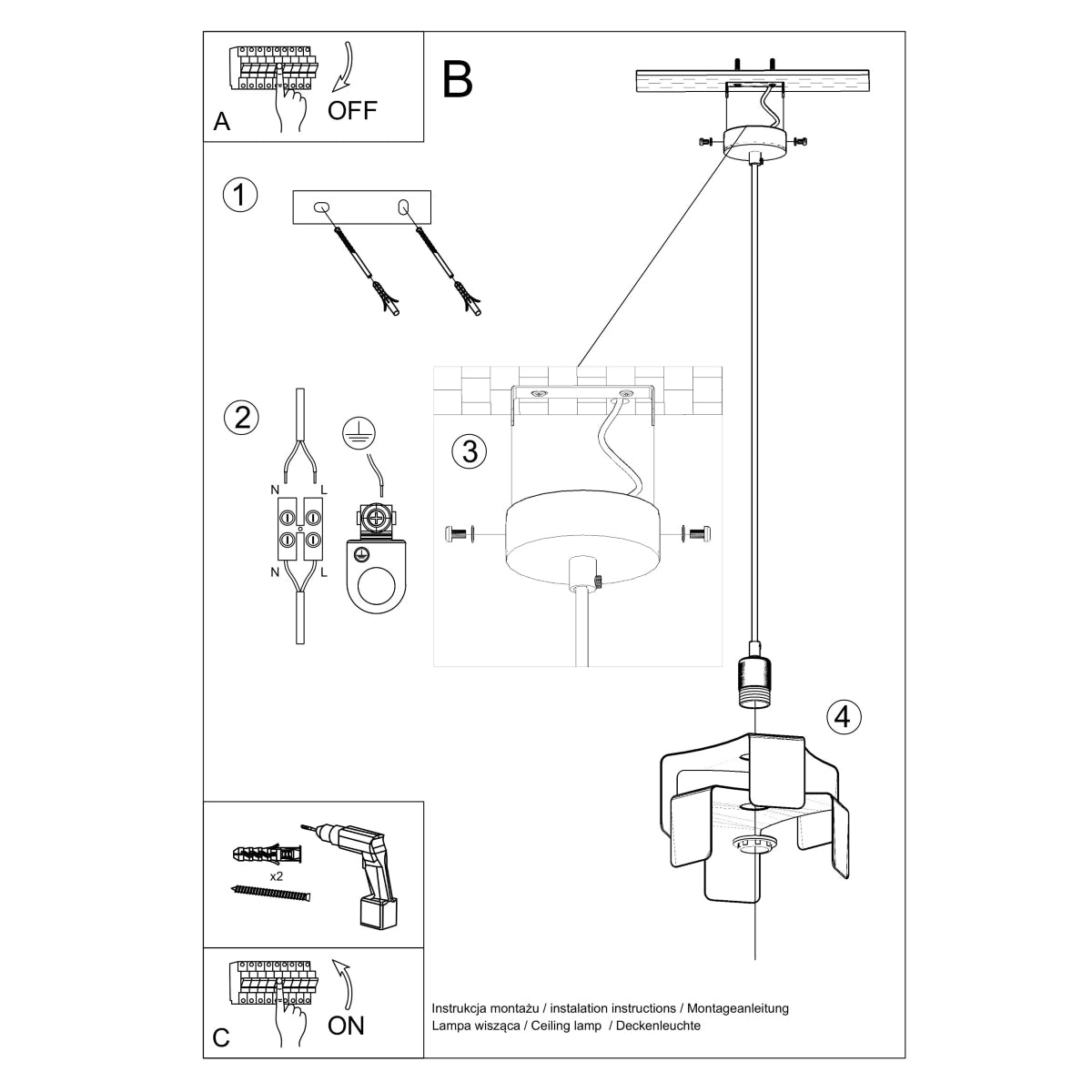 A
OFF
B
1
2
N
L
N
L
3
4
x2
C
ON
Instrukcja montażu / instalation instructions / Montageanleitung
Lampa wisząca / Ceiling lamp / Deckenleuchte