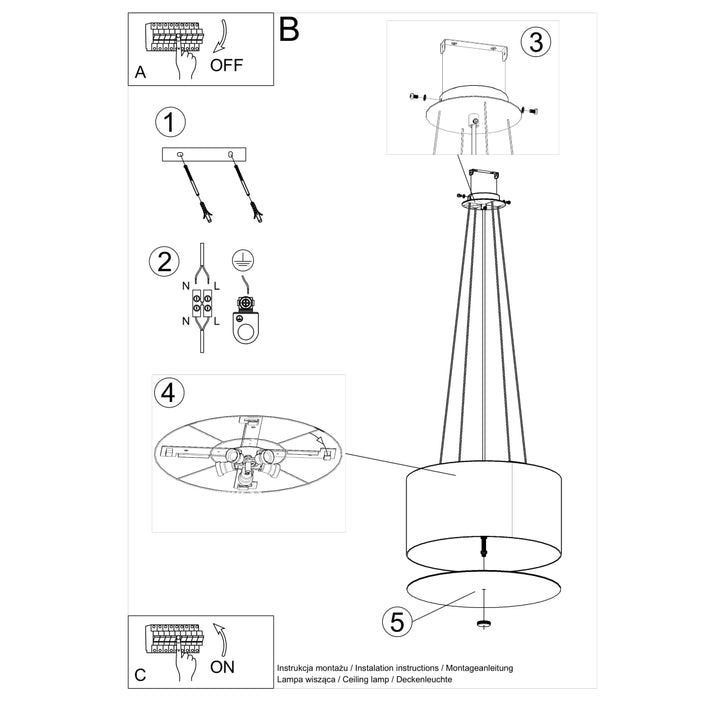 A
OFF

B

3

1

2
N L
N L

4

5

C
ON

Instrukcja montażu / Instalation instructions / Montageanleitung
Lampa wisząca / Ceiling lamp / Deckenleuchte