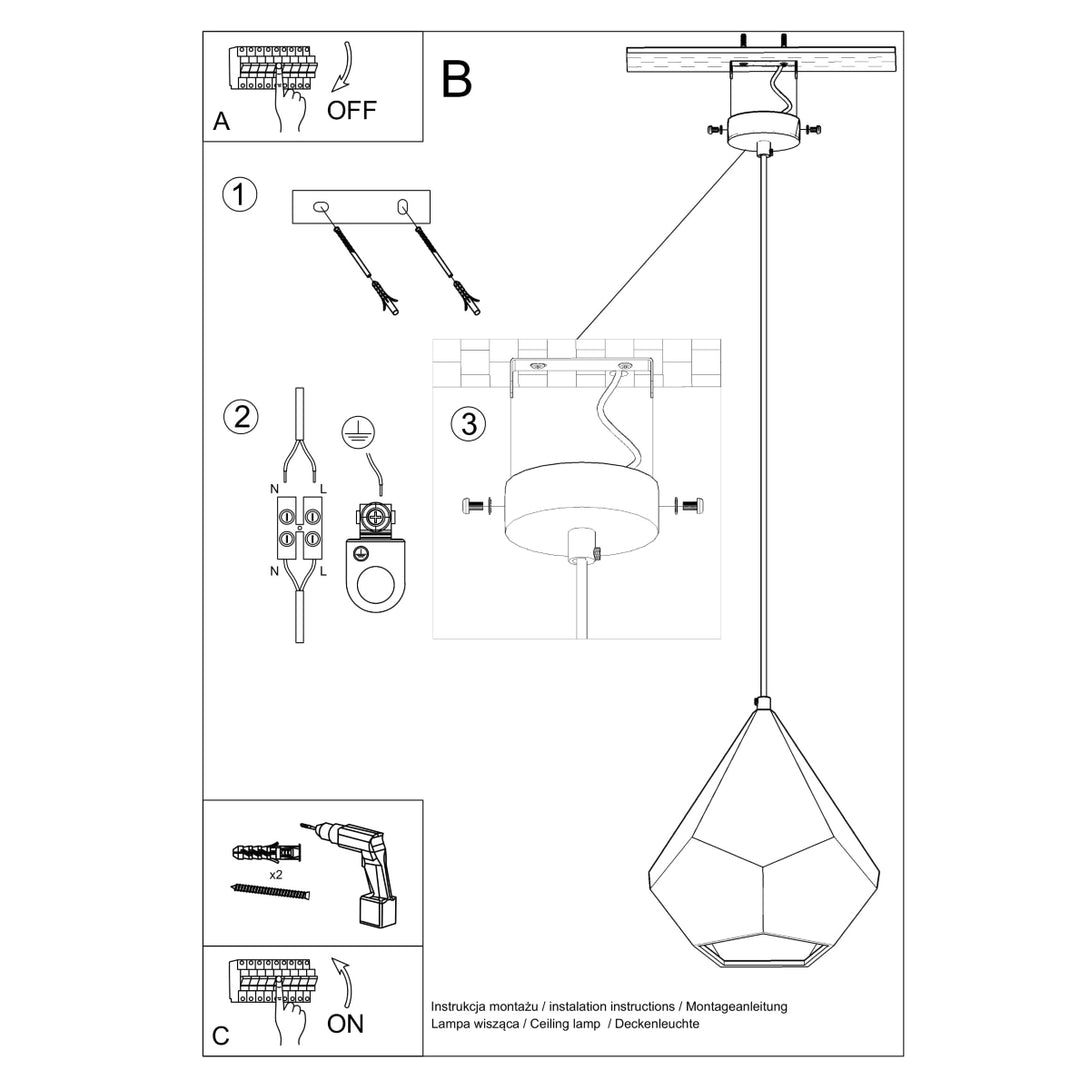 A
OFF
B
1
2
N
L
N
L
3
x2
C
ON
Instrukcja montażu / instalation instructions / Montageanleitung
Lampa wisząca / Ceiling lamp / Deckenleuchte